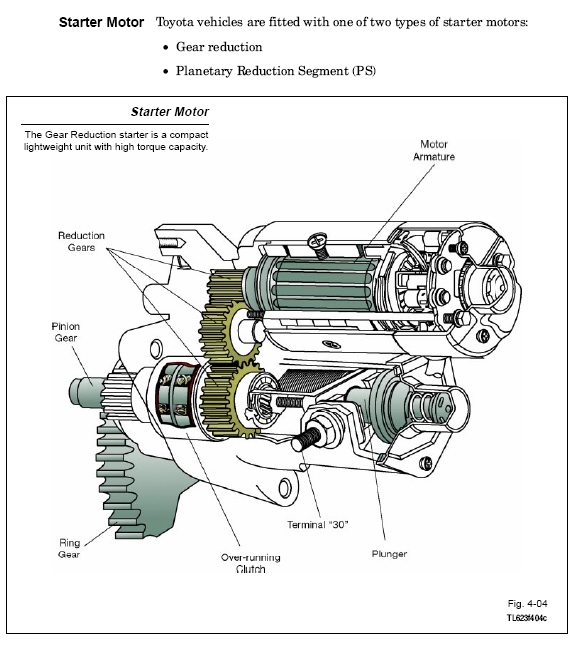 Starter Motor Toyota vehicles are fitted with one of two types of starter motors:

• Gear reduction

• Planetary Reduction Segment (PS)

Starter Motor

The Gear Reduction starter is a compact lightweight unit with high torque capacity.

Motor Armature

Reduction Gears

Pinion Gear

Ring Gear

Over-running Clutch

Terminal "30"

Plunger

Fig. 4-04

TL623f404c